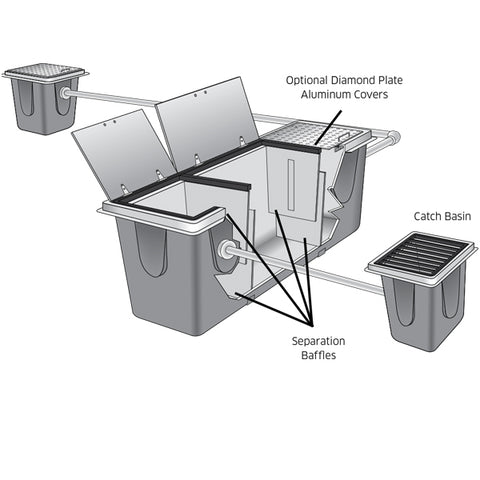 Optional Diamond Plate
Aluminum Covers

Catch Basin

Separation
Baffles